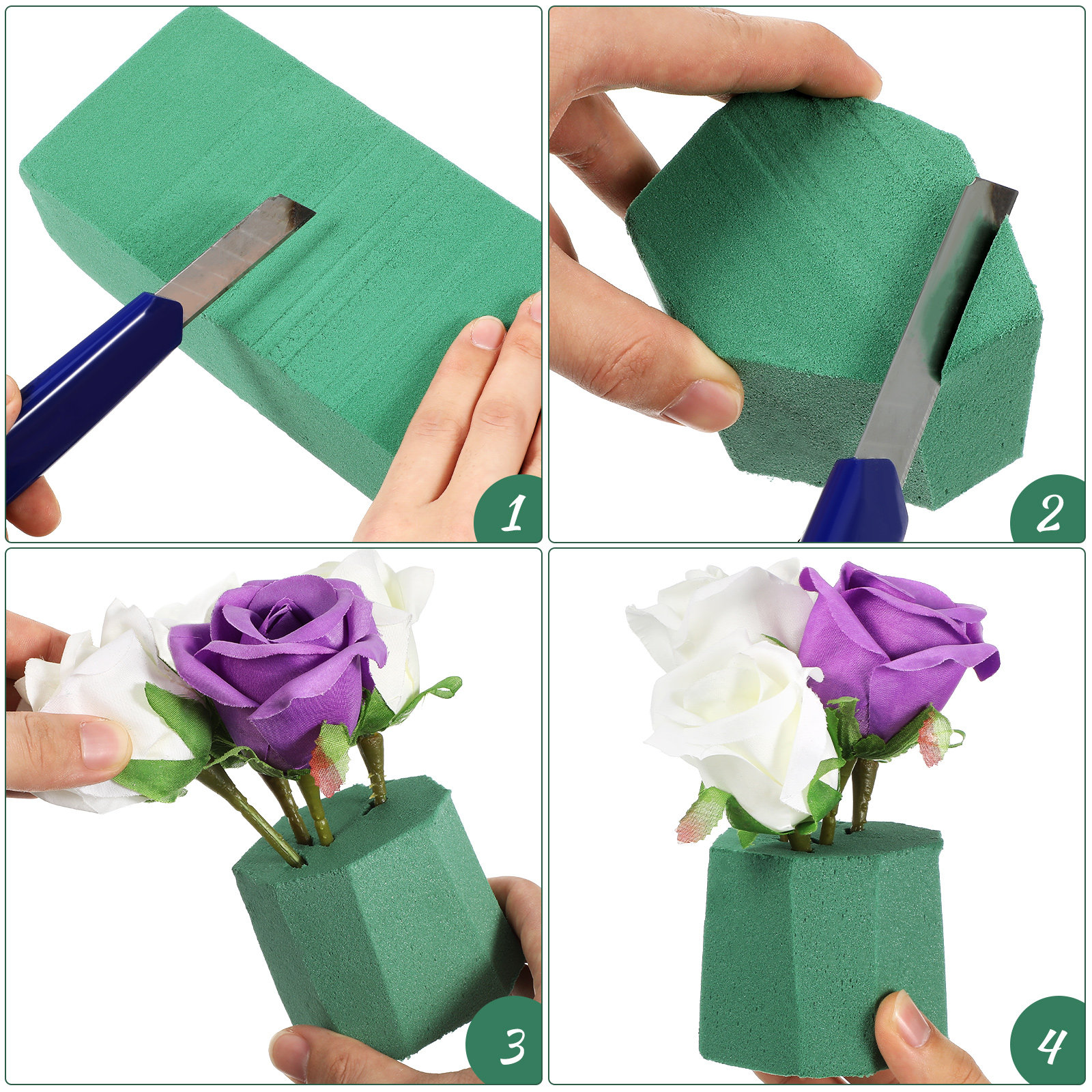 1

2

3

4